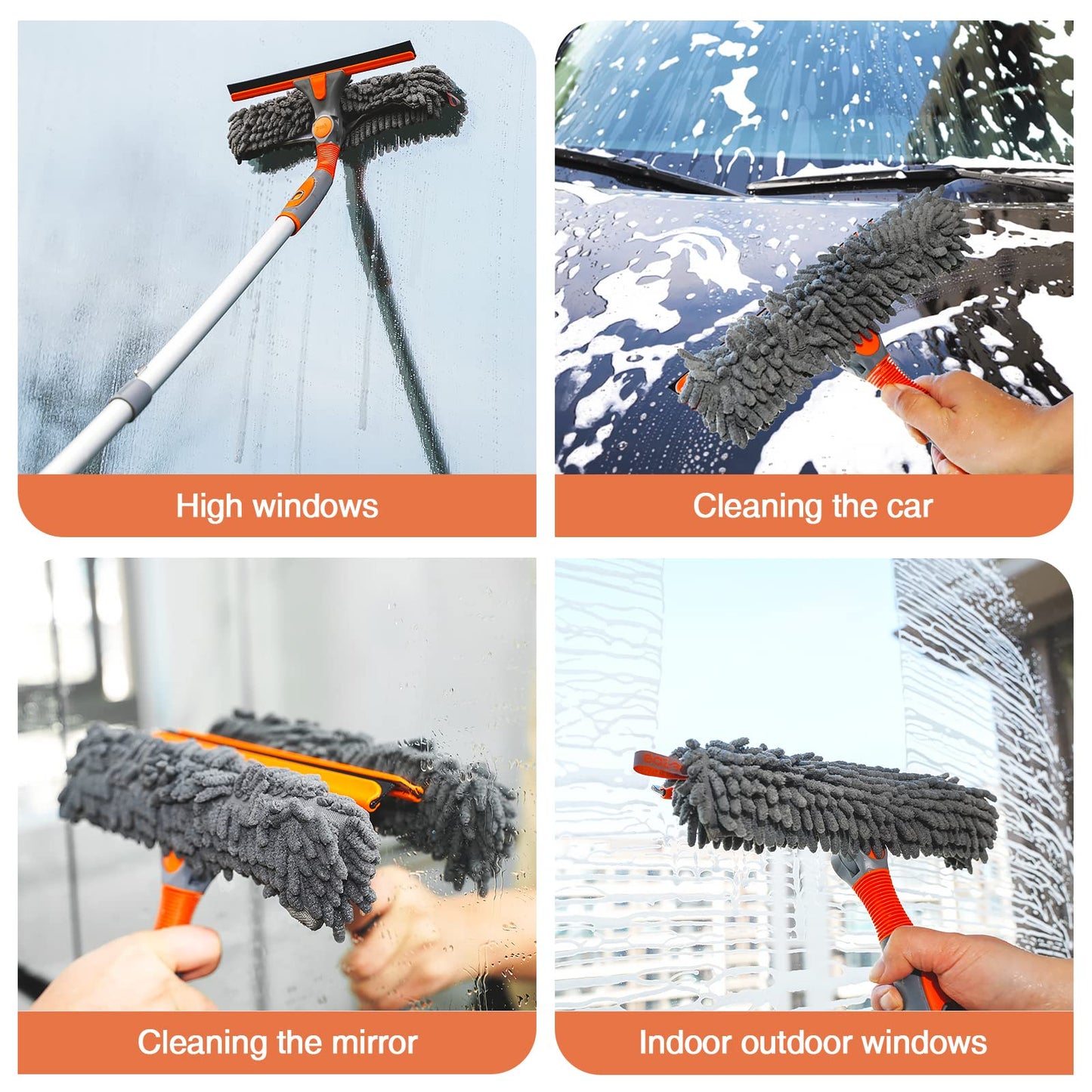 High windows

Cleaning the car

Cleaning the mirror

Indoor outdoor windows