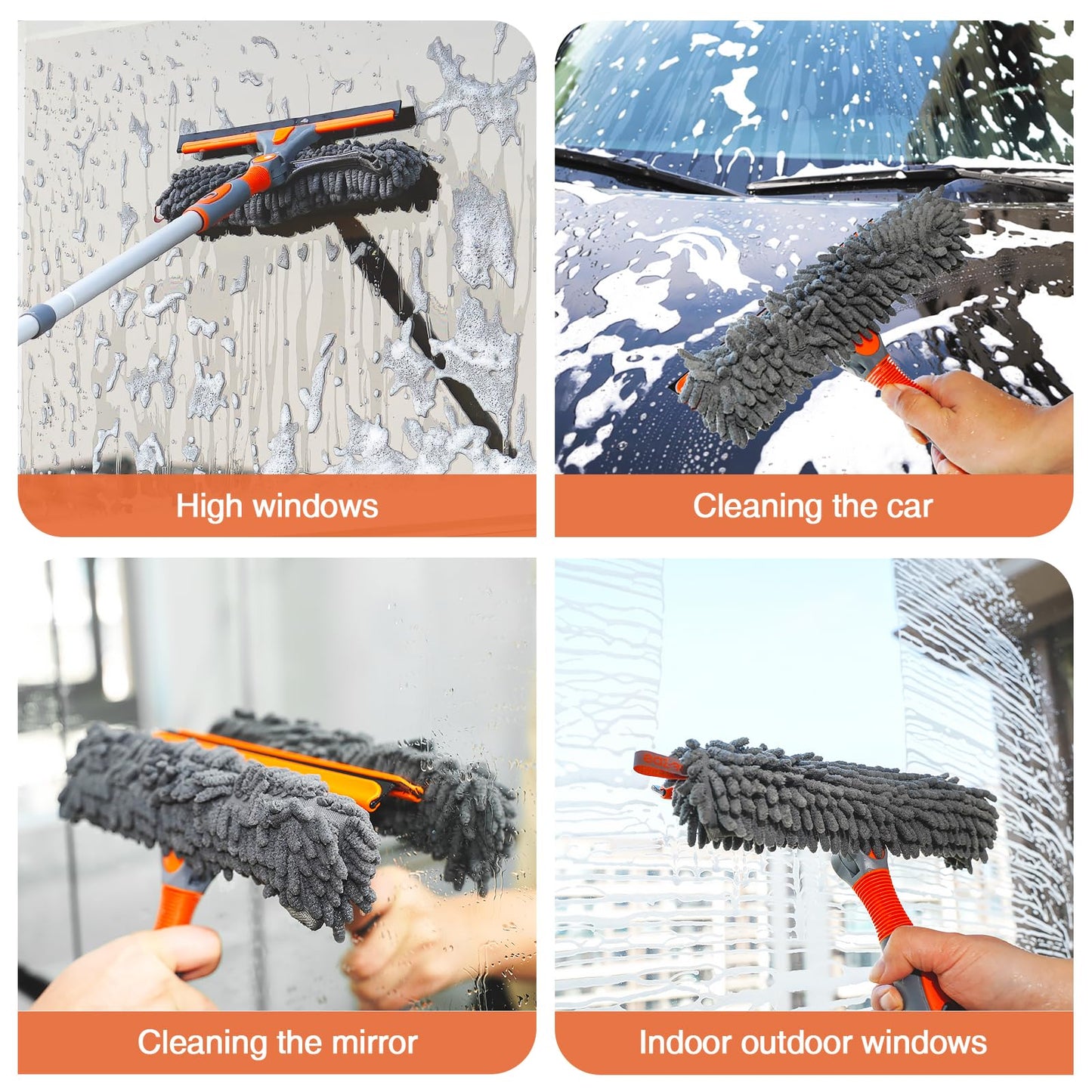 High windows

Cleaning the car

Cleaning the mirror

Indoor outdoor windows