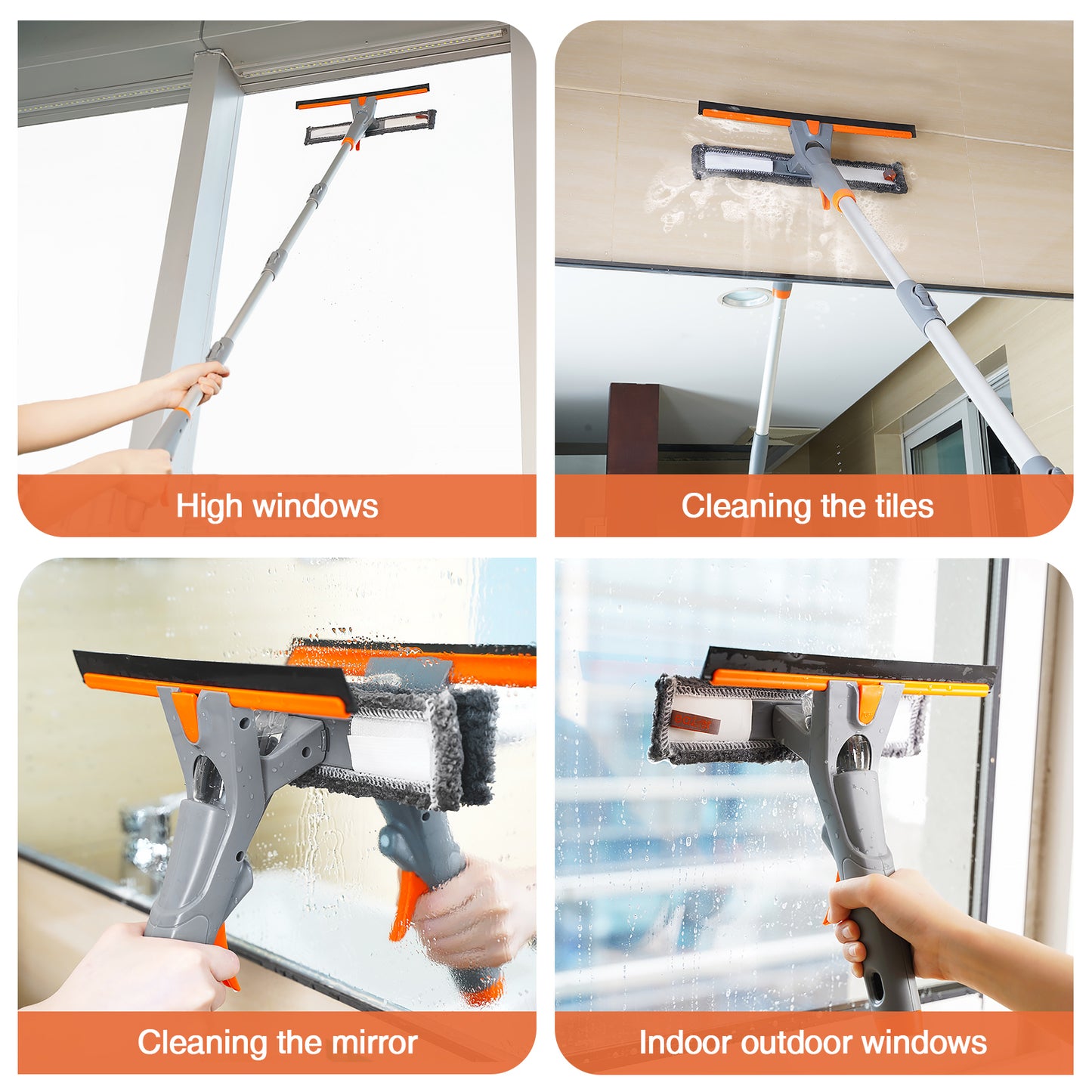 High windows

Cleaning the tiles

Cleaning the mirror

Indoor outdoor windows